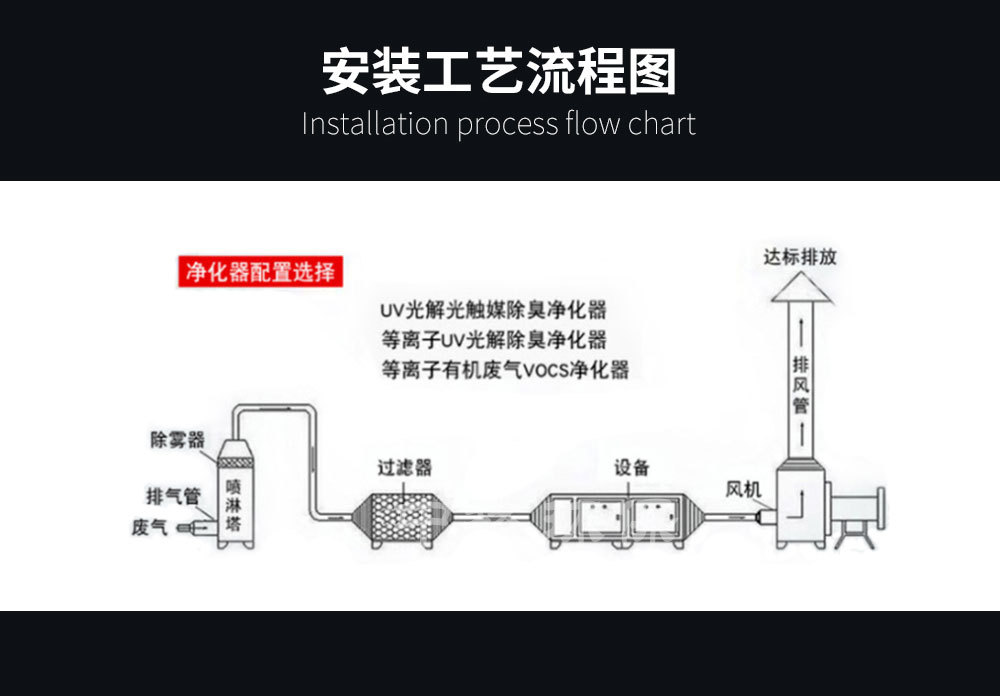 安装工艺流程图
Installation process flow chart

净化器配置选择

UV光解光触媒除臭净化器
等离子UV光解除臭净化器
等离子有机废气VOCS净化器

达标排放

排风管

除雾器

喷淋塔

排气管

废气

过滤器

设备

风机